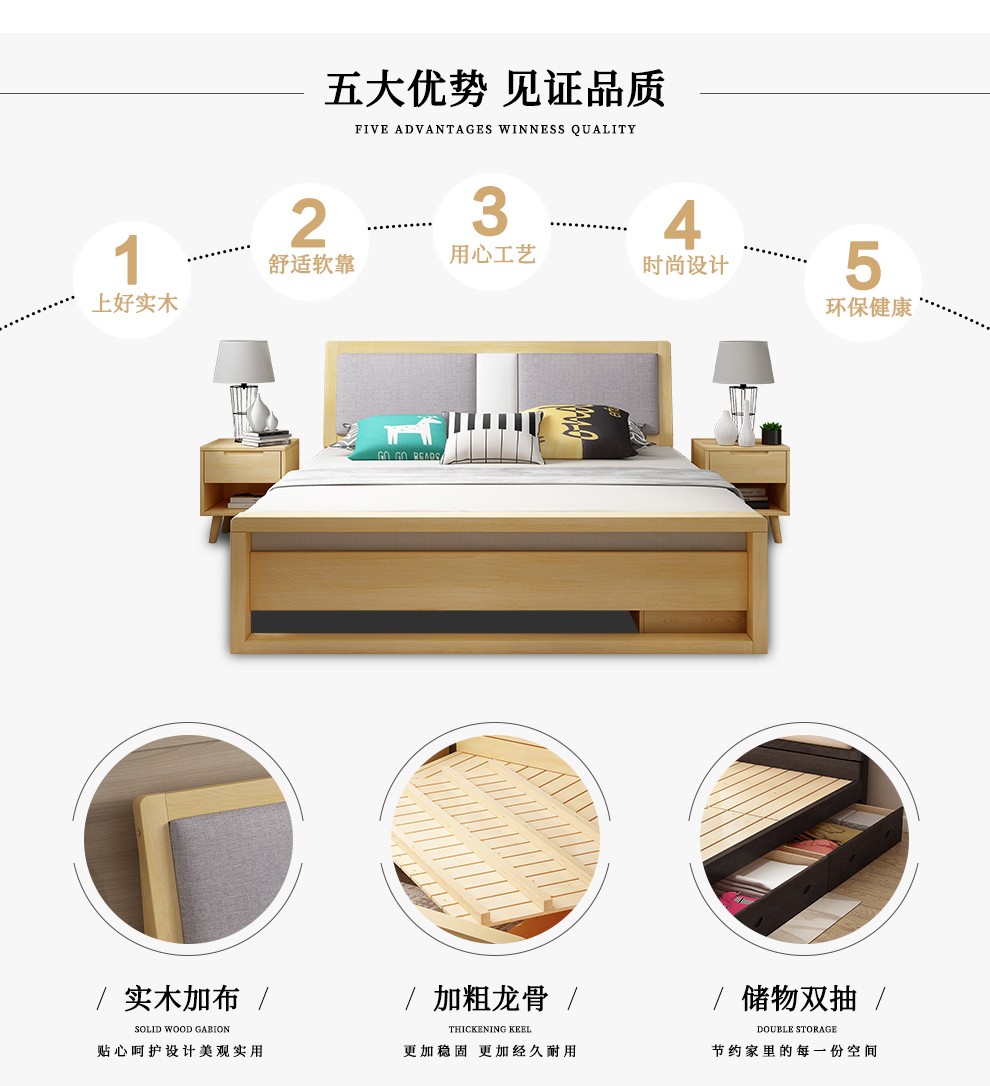 五大优势 见证品质
FIVE ADVANTAGES WINNESS QUALITY

1
上好实木

2
舒适软靠

3
用心工艺

4
时尚设计

5
环保健康

GO GO BEARS

/ 实木加布 /
SOLID WOOD GABION
贴心呵护设计美观实用

/ 加粗龙骨 /
THICKENING KEEL
更加稳固 更加经久耐用

/ 储物双抽 /
DOUBLE STORAGE
节约家里的每一份空间