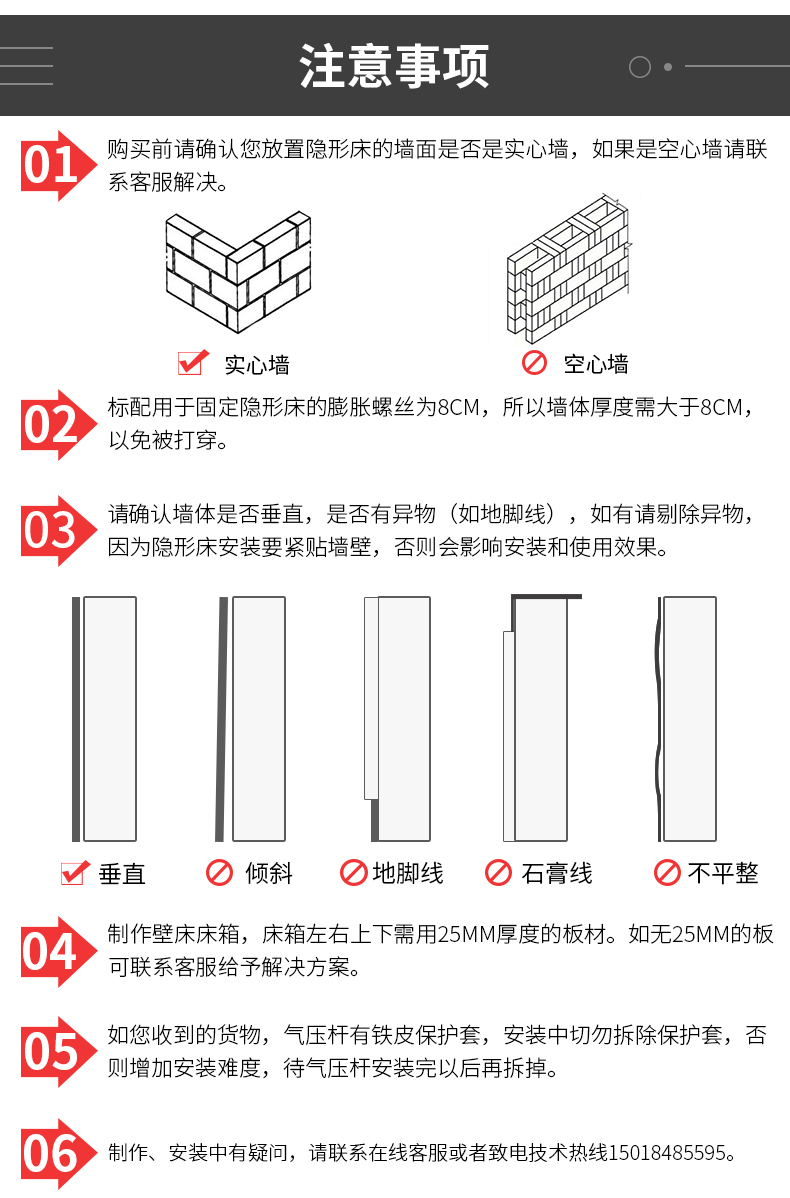 注意事项

01 购买前请确认您放置隐形床的墙面是否是实心墙，如果是空心墙请联系客服解决。

实心墙
空心墙

02 标配用于固定隐形床的膨胀螺丝为8CM，所以墙体厚度需大于8CM，以免被打穿。

03 请确认墙体是否垂直，是否有异物（如地脚线），如有请剔除异物，因为隐形床安装要紧贴墙壁，否则会影响安装和使用效果。

垂直
倾斜
地脚线
石膏线
不平整

04 制作壁床床箱，床箱左右上下需用25MM厚度的板材。如无25MM的板可联系客服给予解决方案。

05 如您收到的货物，气压杆有铁皮保护套，安装中切勿拆除保护套，否则增加安装难度，待气压杆安装完以后再拆掉。

06 制作、安装中有疑问，请联系在线客服或者致电技术热线15018485595。