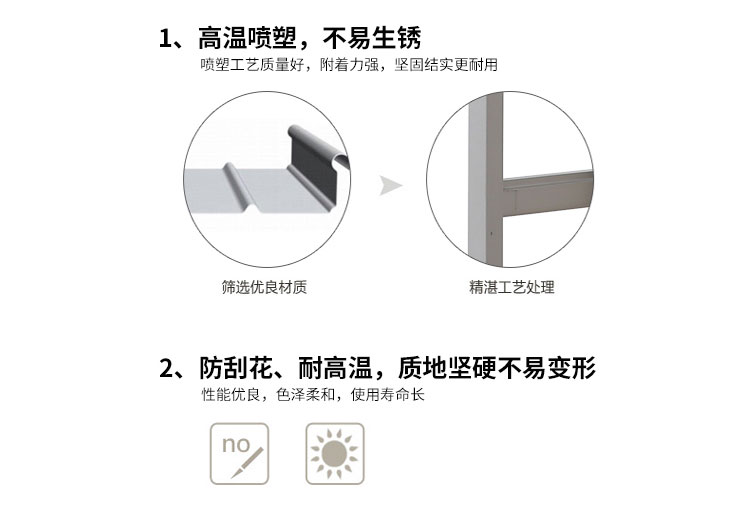 1、高温喷塑，不易生锈
喷塑工艺质量好，附着力强，坚固结实更耐用

筛选优良材质

精湛工艺处理

2、防刮花、耐高温，质地坚硬不易变形
性能优良，色泽柔和，使用寿命长

no